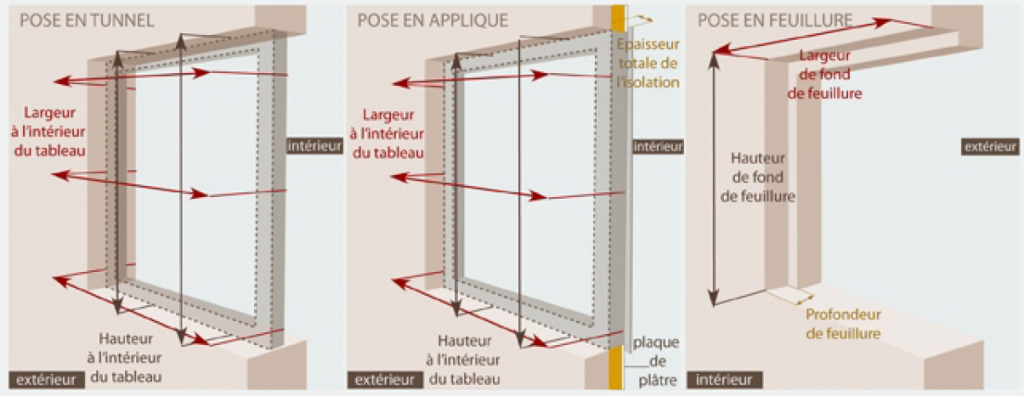 POSE EN TUNNEL

Largeur à l'intérieur du tableau

intérieur

Hauteur à l'intérieur du tableau

extérieur

POSE EN APPLIQUE

Epaisseur totale de l'isolation

Largeur à l'intérieur du tableau

intérieur

Hauteur à l'intérieur du tableau

plaque de plâtre

extérieur

POSE EN FEUILLURE

Largeur de fond de feuillure

extérieur

Hauteur de fond de feuillure

Profondeur de feuillure

intérieur